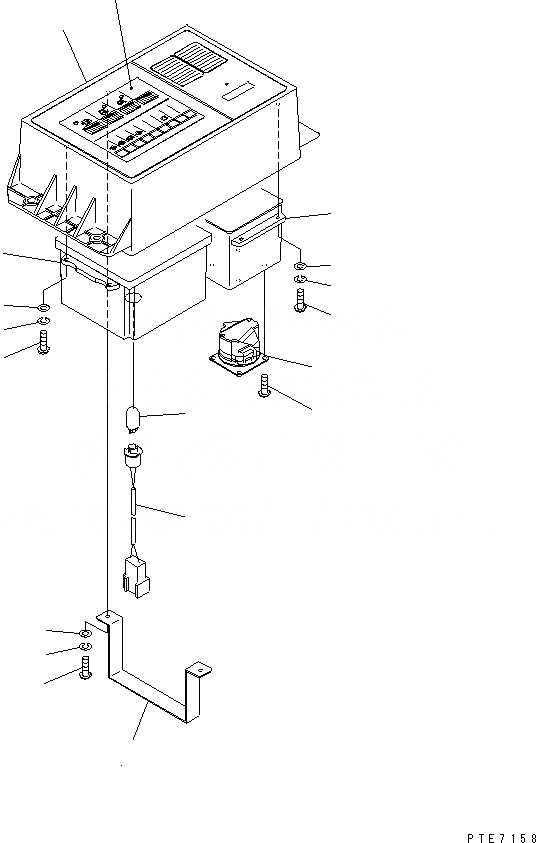 PTE7158