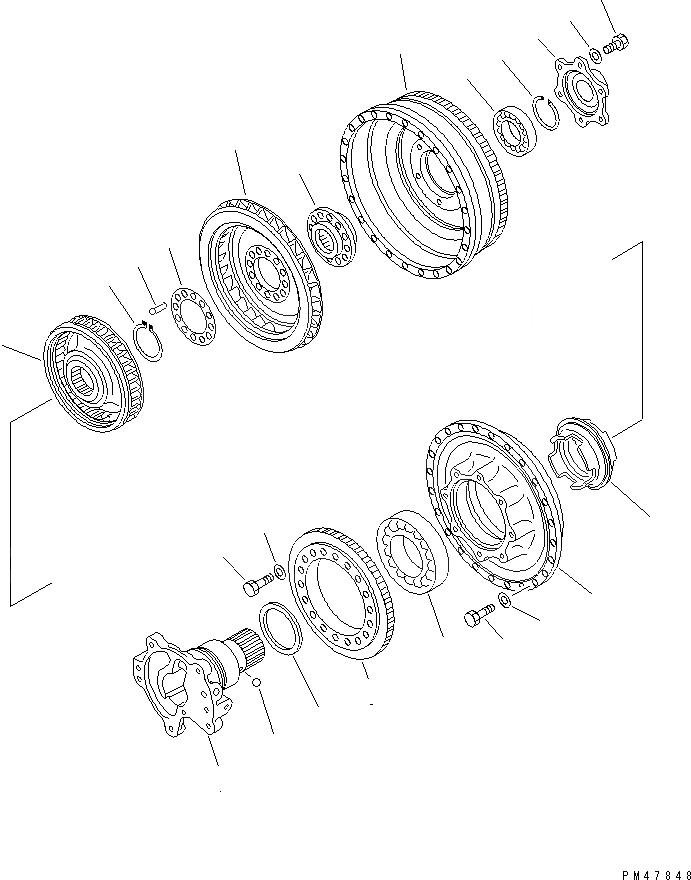 PM47848