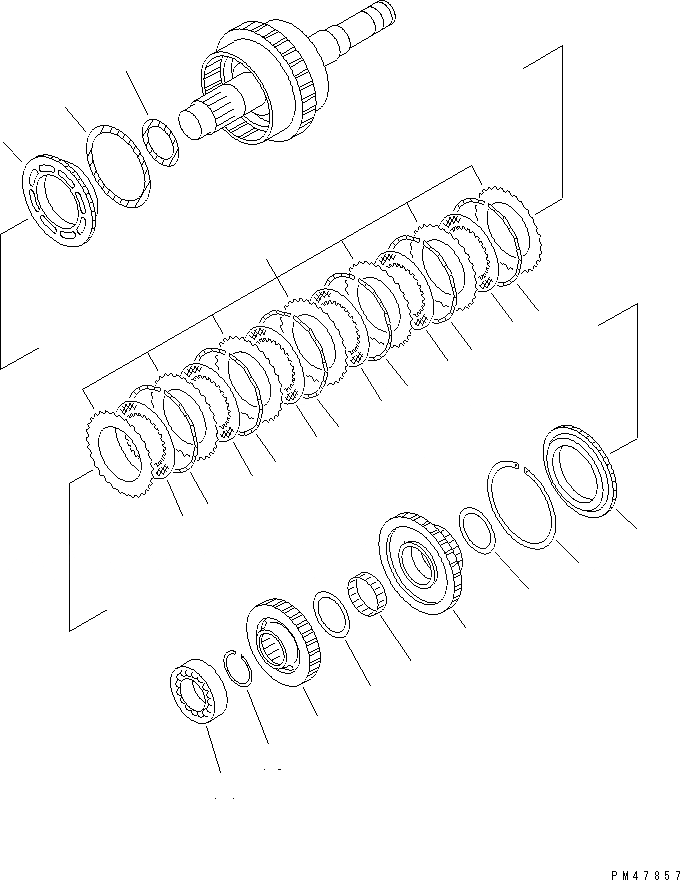 PM47857