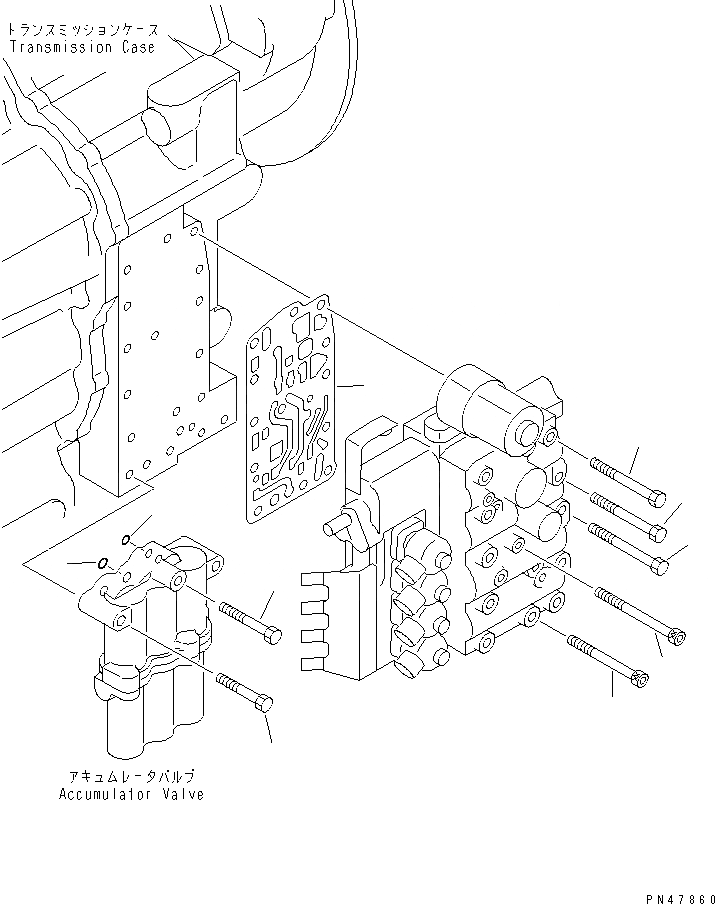 トランスミッションケース
Transmission Case

アキュムレータバルブ
Accumulator Valve

PN47860