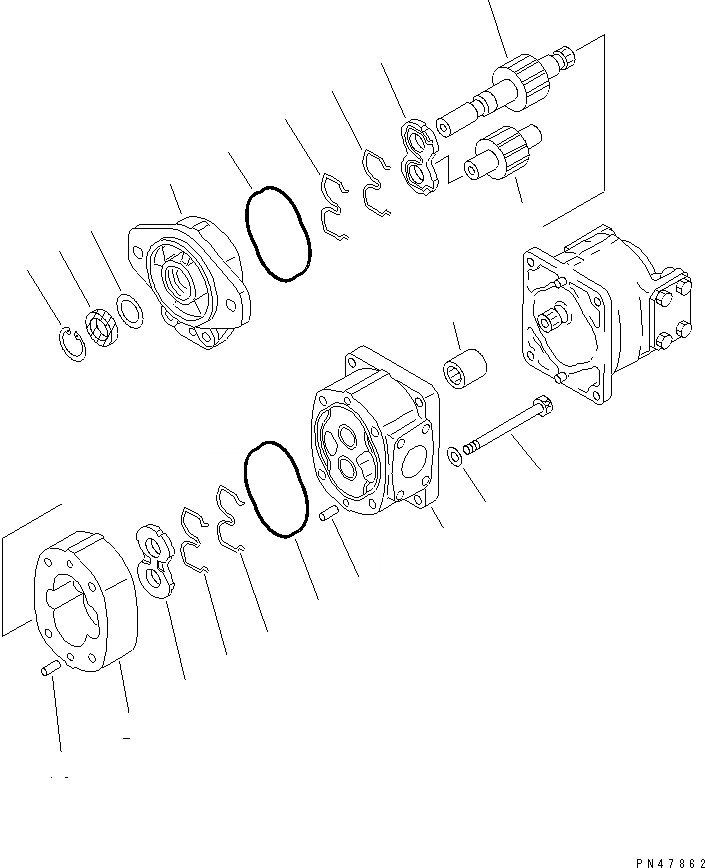 PN47862