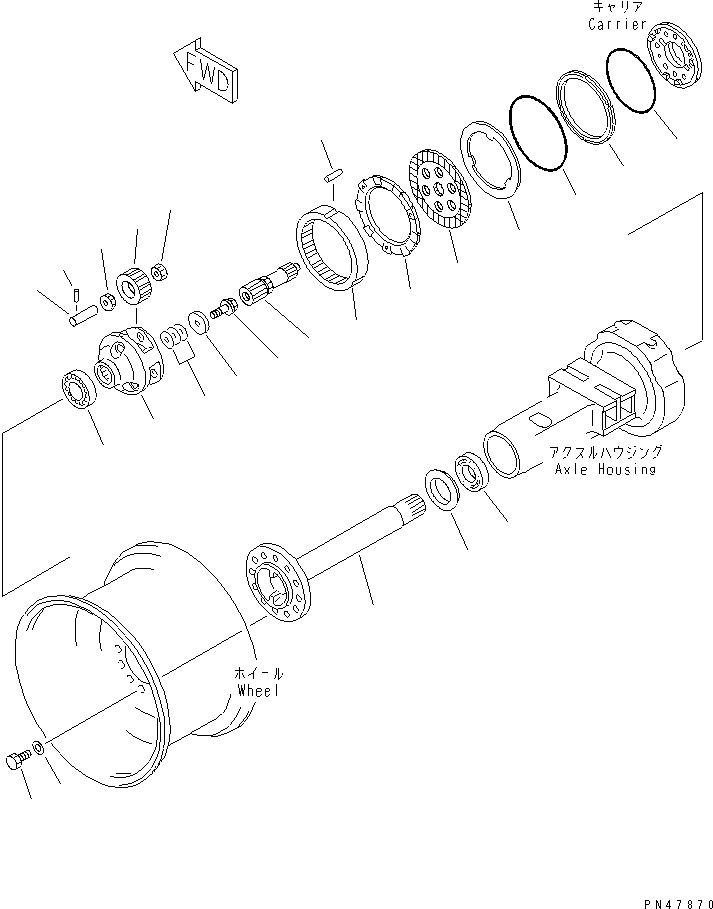 キャリア
Carrier

FWD

アクスルハウジング
Axle Housing

ホイール
Wheel

PN47870