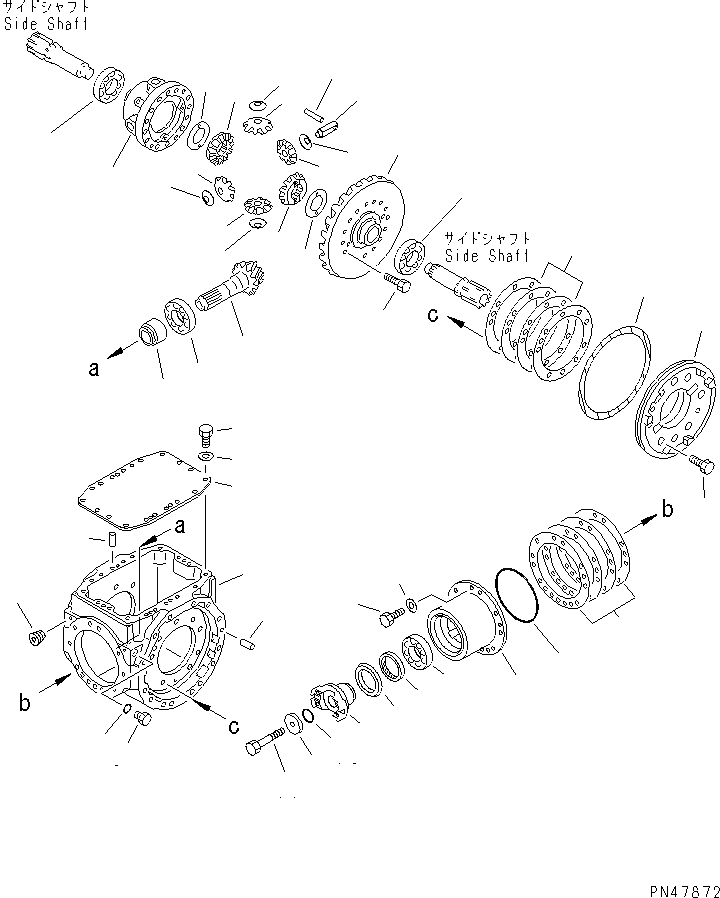 サイドシャフト
Side Shaft

サイドシャフト
Side Shaft

c

a

a

b

b

c

PN47872