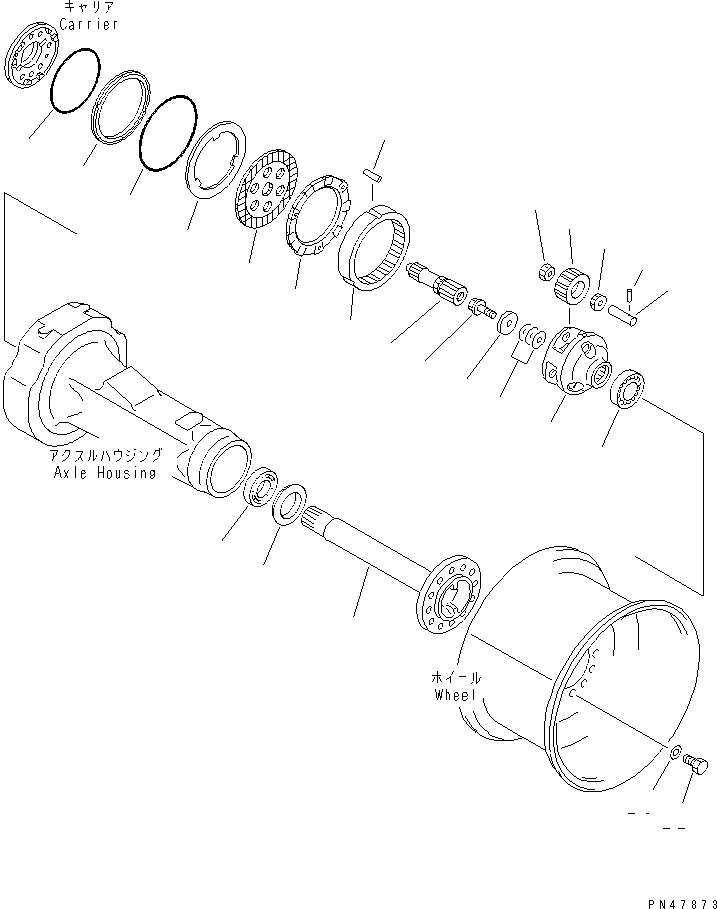 キャリア
Carrier

アクスルハウジング
Axle Housing

ホイール
Wheel

PN47873