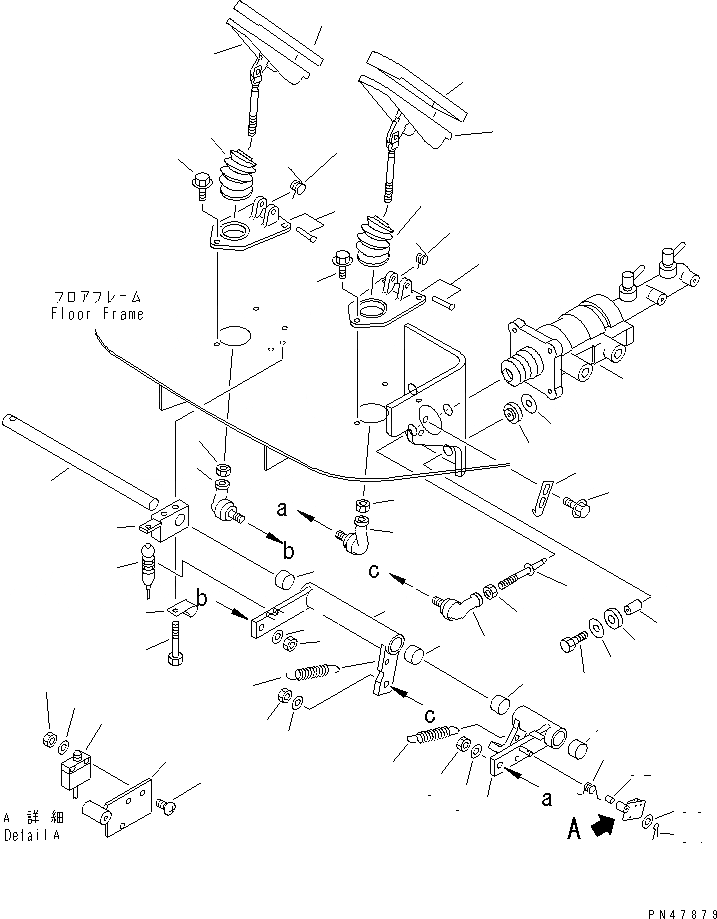 フロアフレーム
Floor Frame

a

b

c

b

c

a

A

A 詳細
Detail A

PN47879