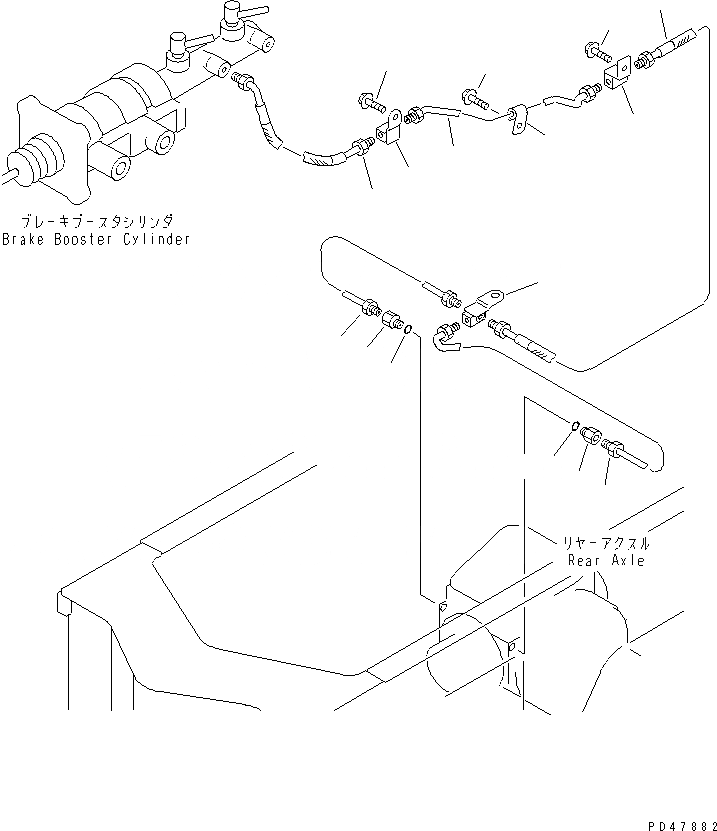 ブレーキブースタシリンダ
Brake Booster Cylinder

リヤーアクスル
Rear Axle

PD47882