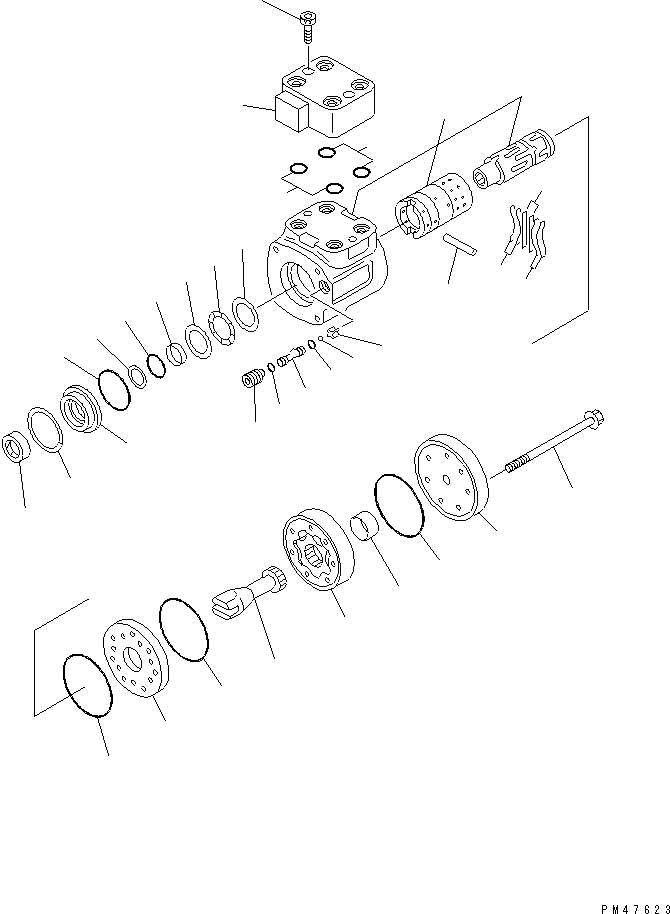 PM47623