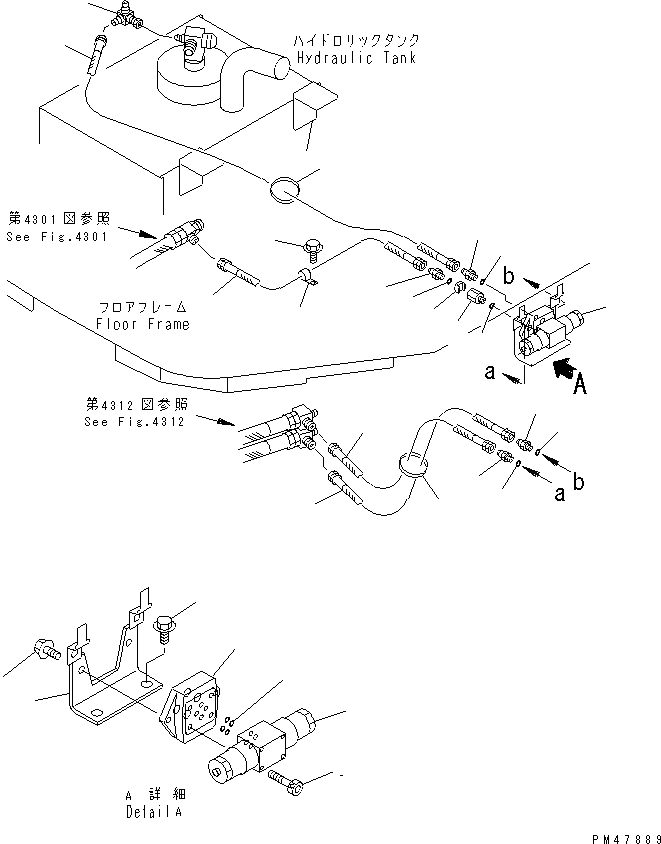 ハイドロリックタンク
Hydraulic Tank

第4301図参照
See Fig.4301

フロアフレーム
Floor Frame

b

a

A

第4312図参照
See Fig.4312

b
a

A 詳細
Detail A

PM47889