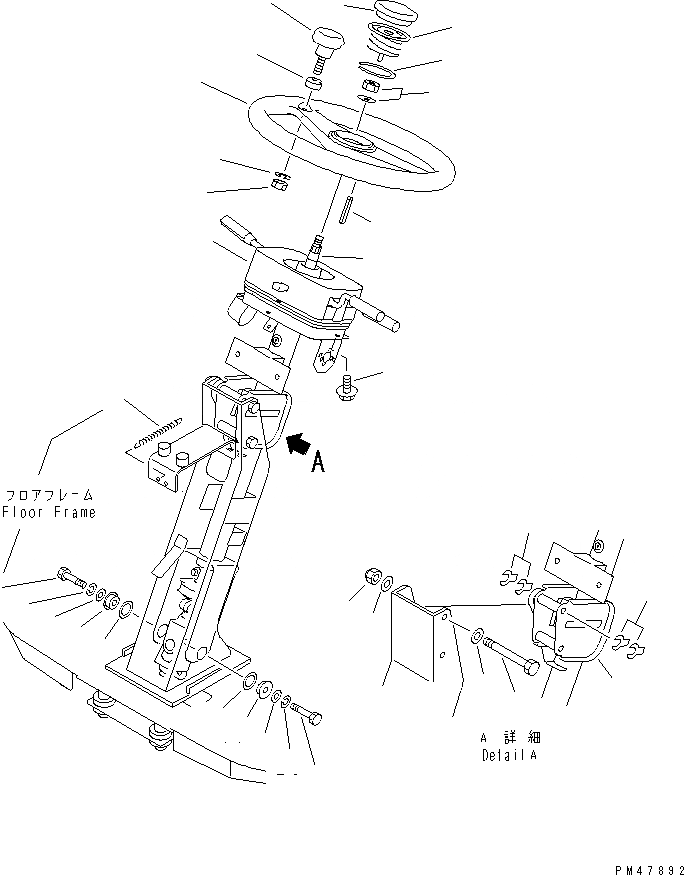 A

フロアフレーム
Floor Frame

A 詳細
Detail A

PM47892