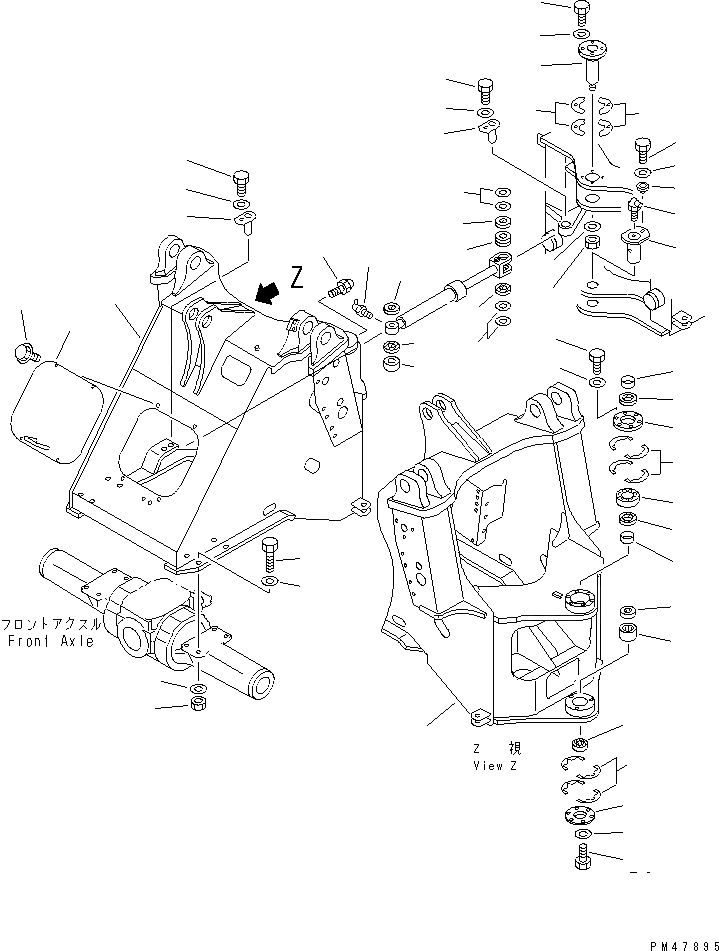 Z

フロントアクスル
Front Axle

Z 視
View Z

PM47895