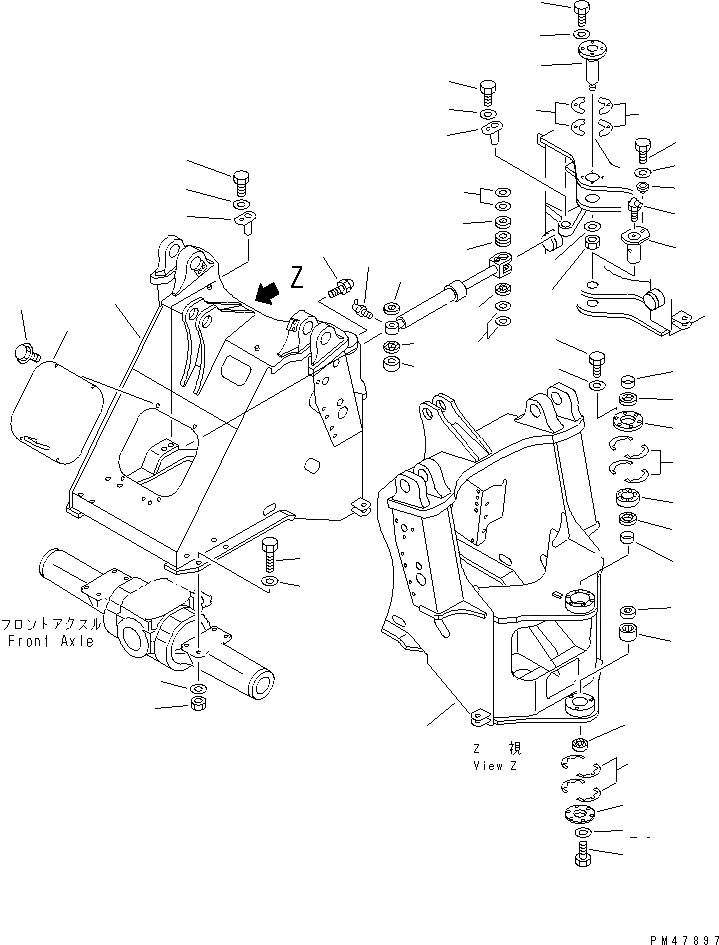 Z

フロントアクスル
Front Axle

Z 視
View Z

PM47897