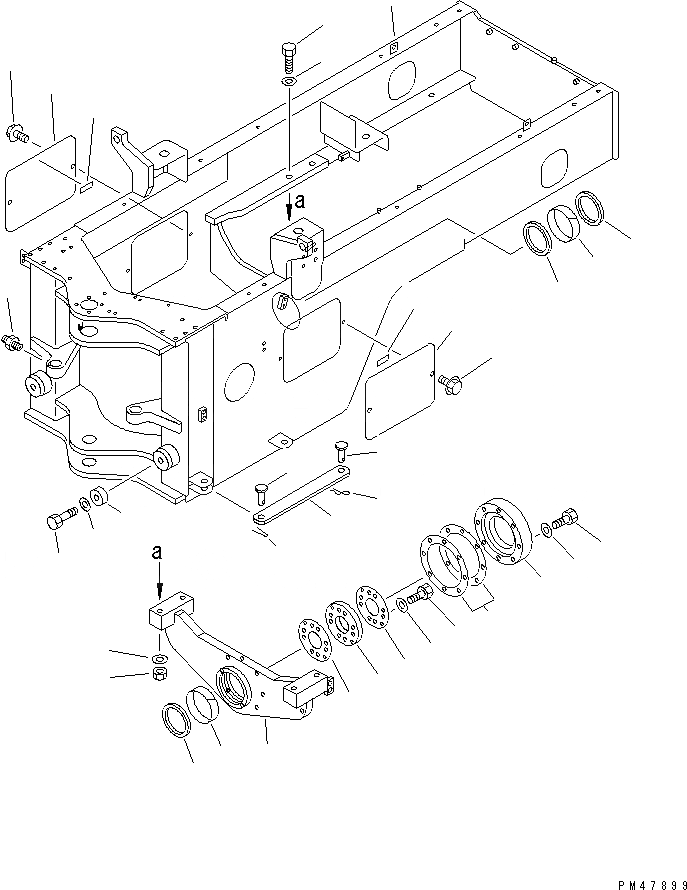 a
a
PM47899