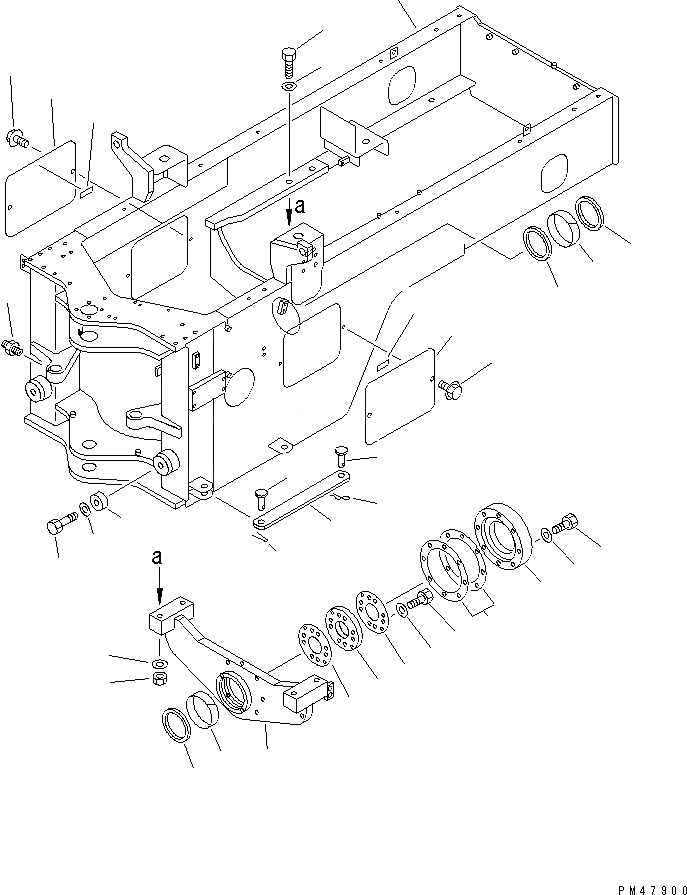 a

a

PM47900