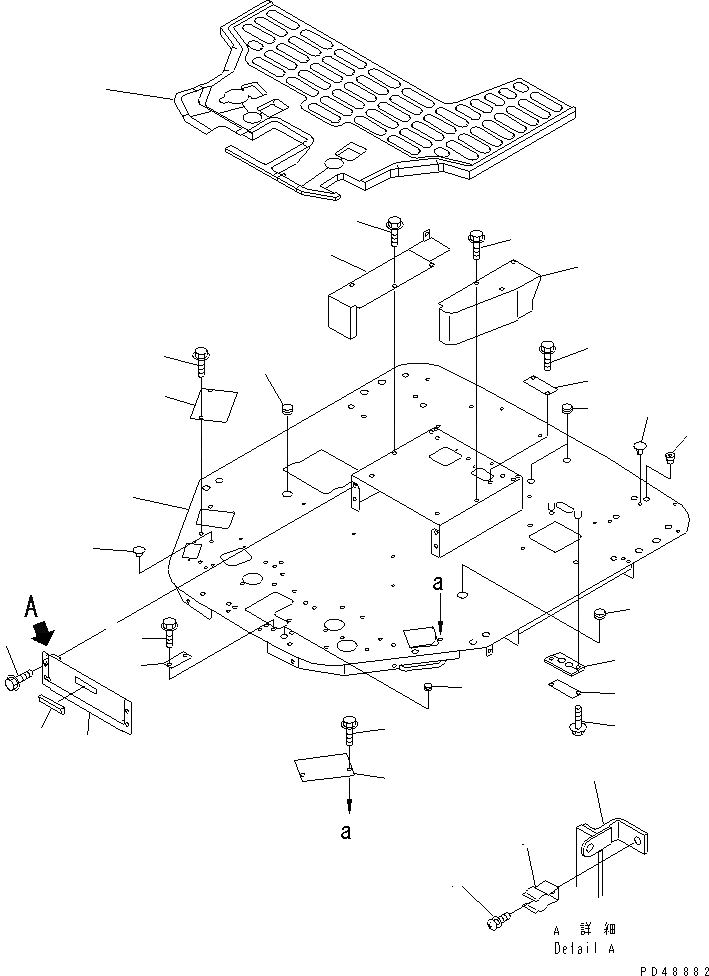 A

a

a

A 詳細
Detail A

PD48882