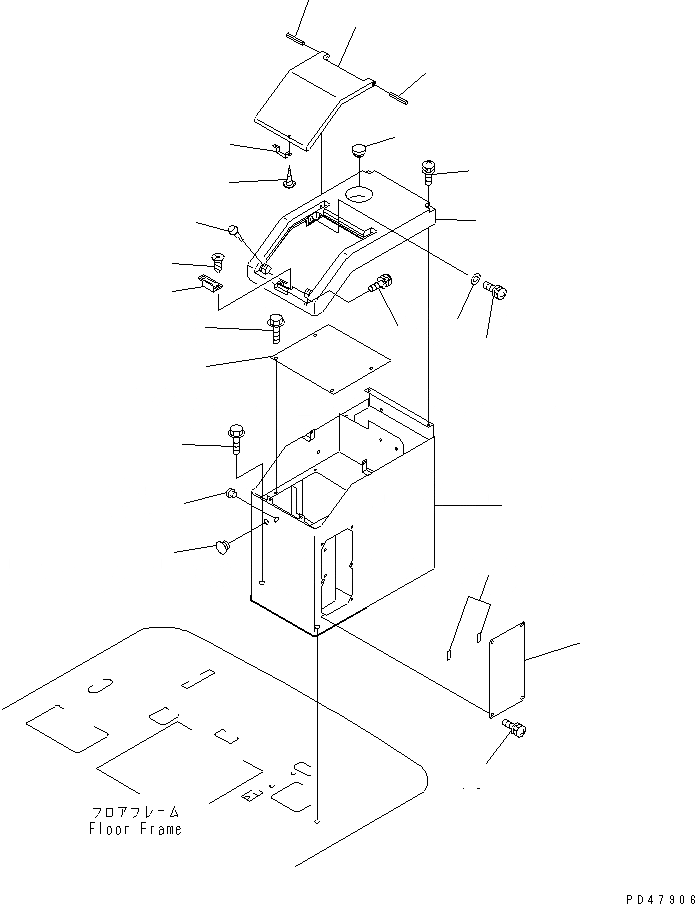 フロアフレーム
Floor Frame

PD47906