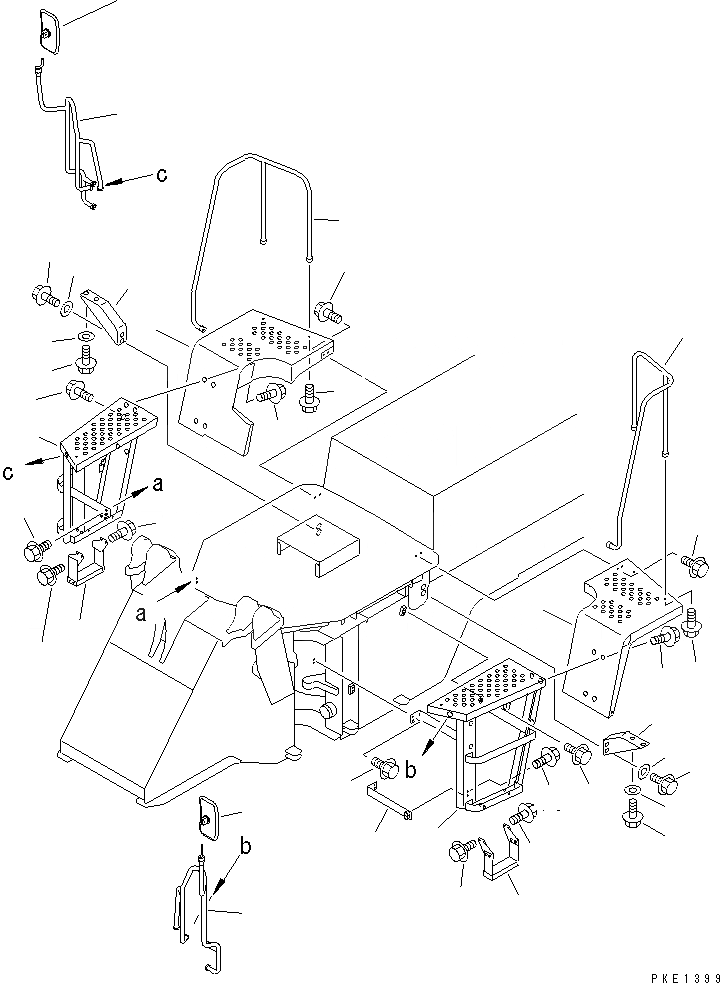 c

c

a

a

b

b

PKE1399