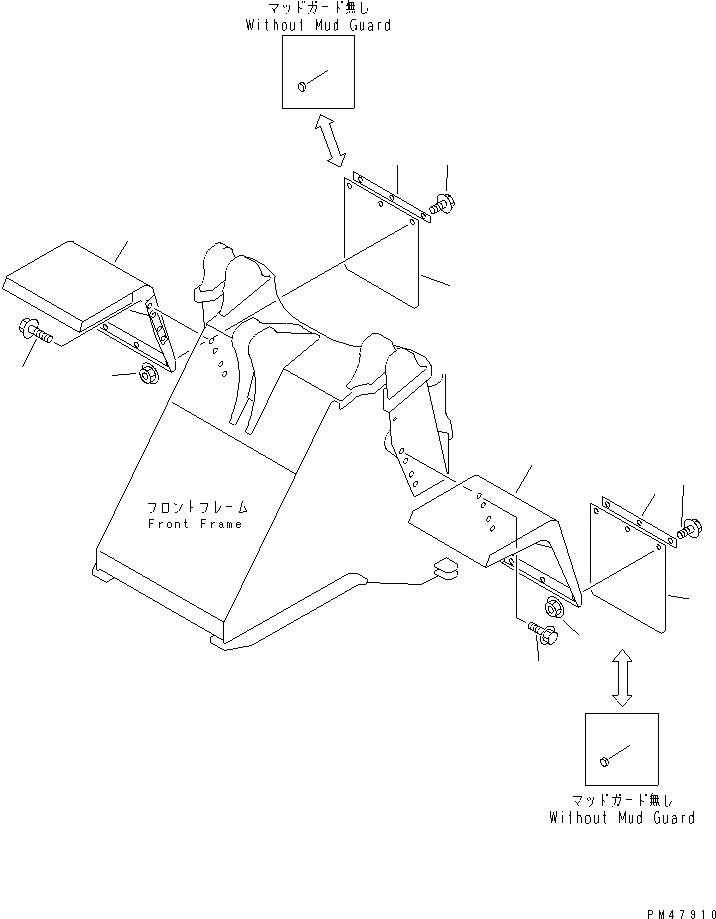 マッドガード無し
Without Mud Guard

フロントフレーム
Front Frame

マッドガード無し
Without Mud Guard

PM47910