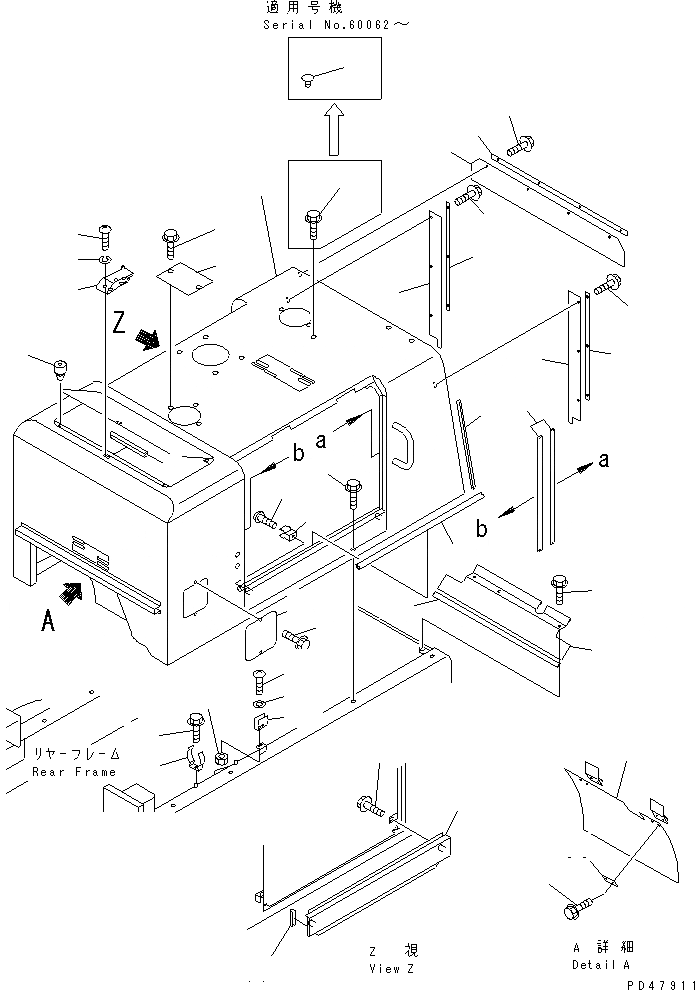 適用号機
Serial No.60062～

Z

a

b

a

b

A

リヤーフレーム
Rear Frame

Z 視
View Z

A 詳細
Detail A

PD47911