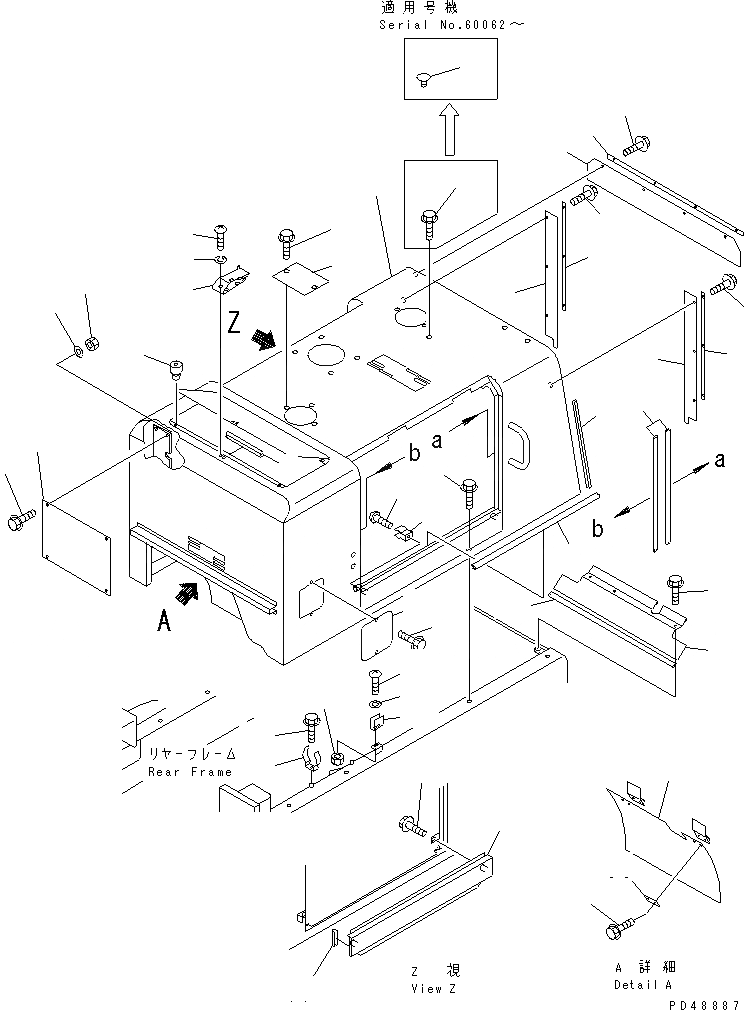 適用号機
Serial No.60062～

Z

b a

b

a

A

リヤーフレーム
Rear Frame

Z 視
View Z

A 詳細
Detail A

PD48887