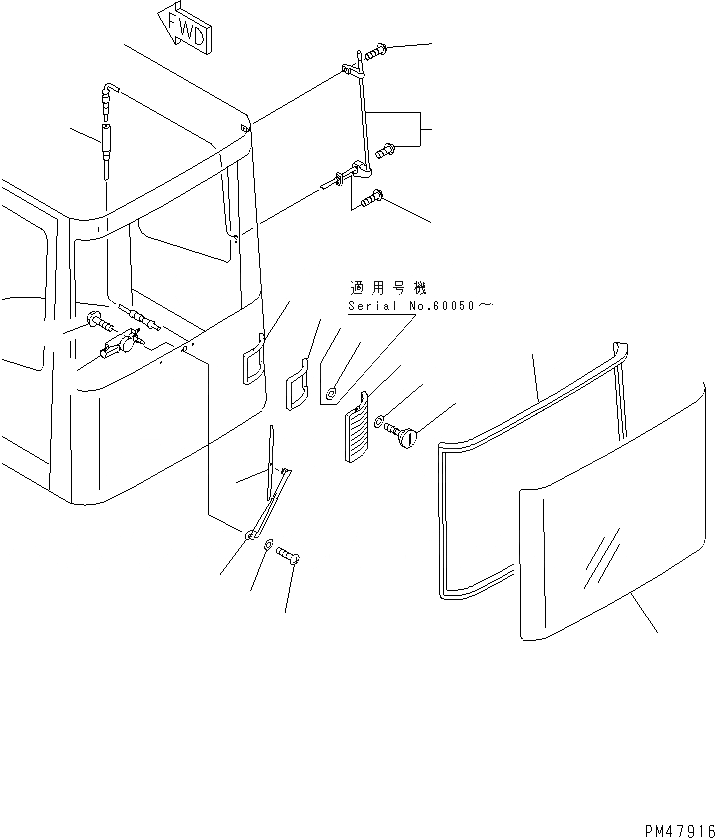 FWD

適用号機
Serial No.60050～

PM47916