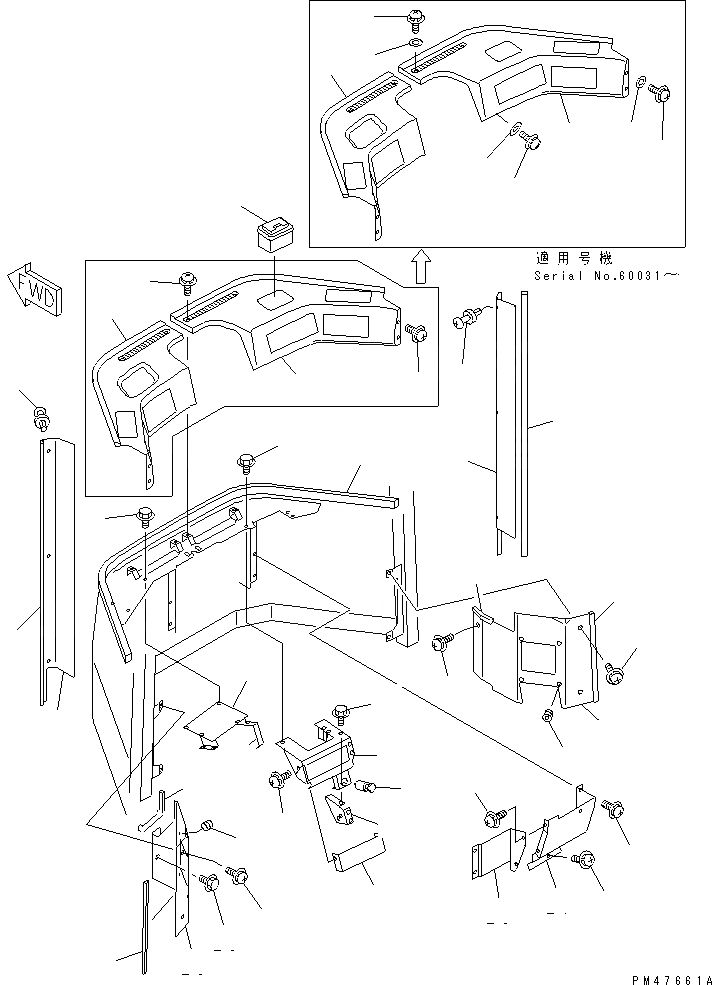 FWD

適用号機
Serial No.60031～

PM47661A