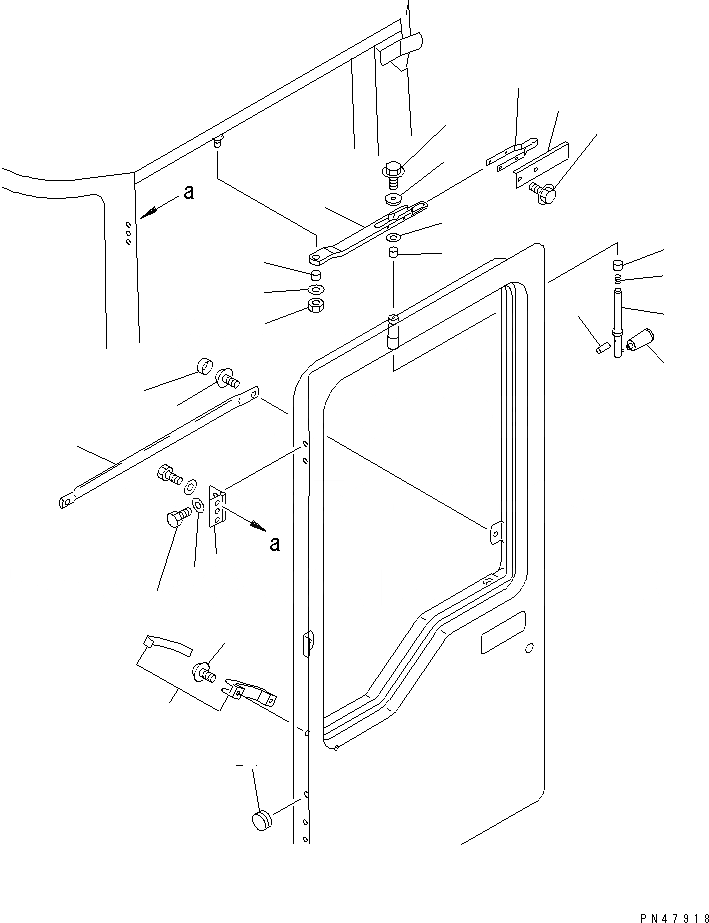 a

a

PN47918