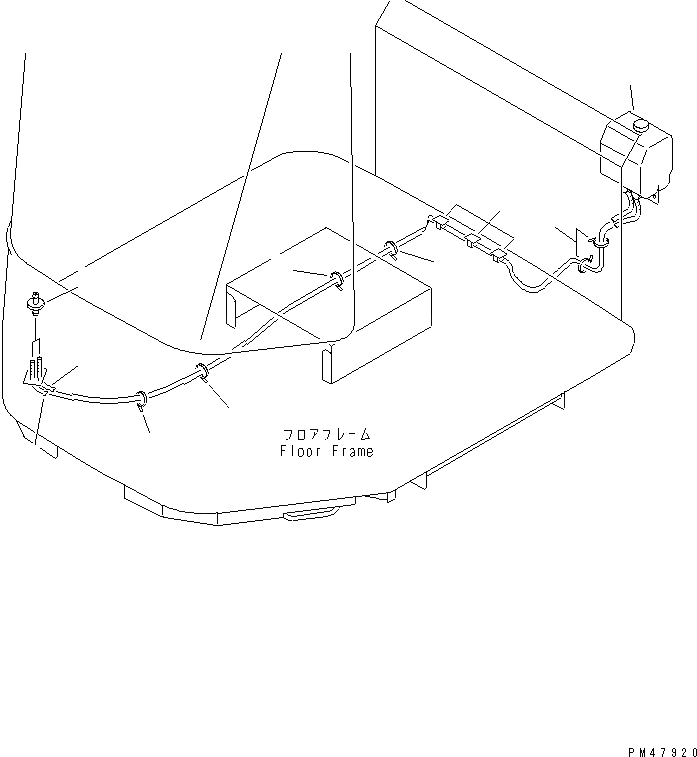 フロアフレーム
Floor Frame

PM47920