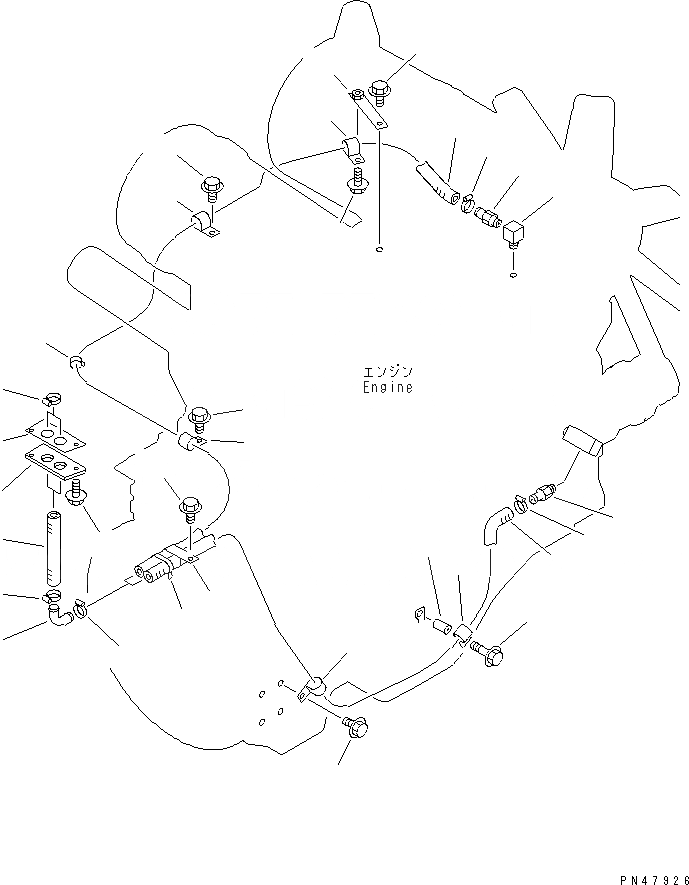 エンジン
Engine

PN47926