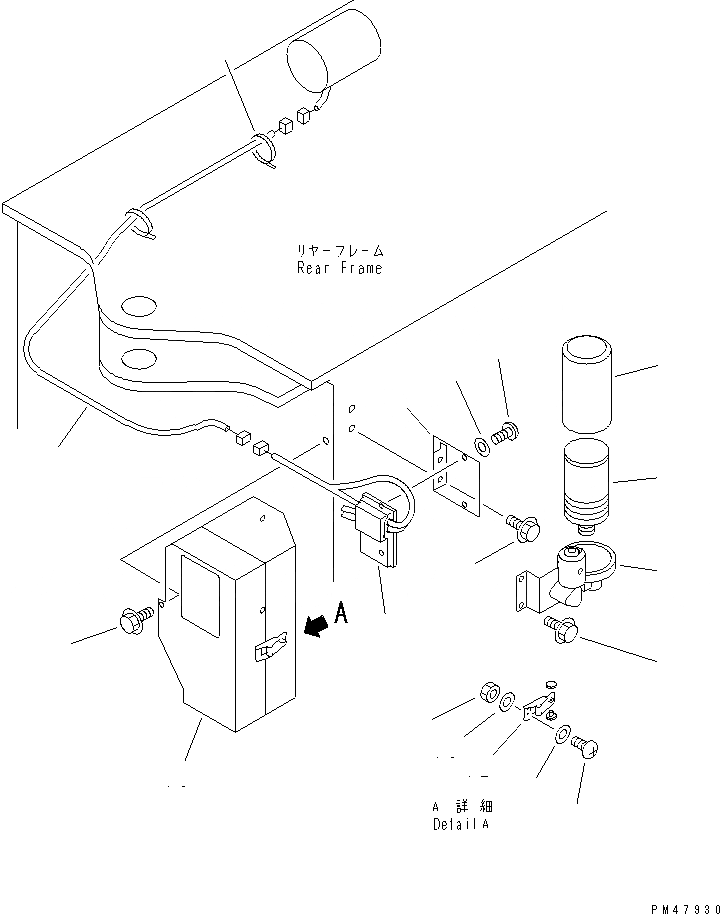 リヤーフレーム
Rear Frame

A

A 詳細
Detail A

PM47930