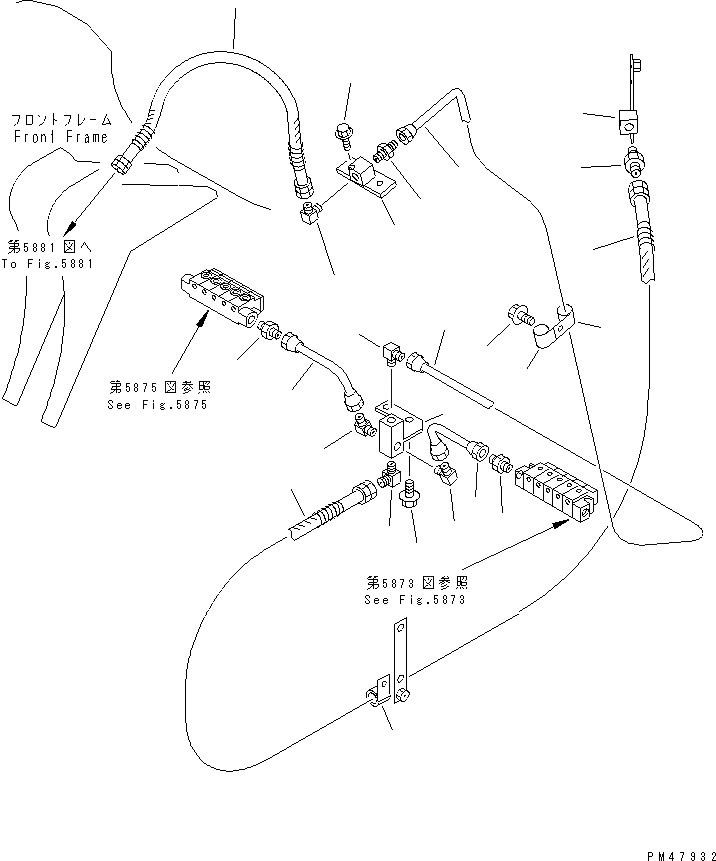 フロントフレーム
Front Frame

第5881図へ
To Fig.5881

第5875図参照
See Fig.5875

第5873図参照
See Fig.5873

PM47932