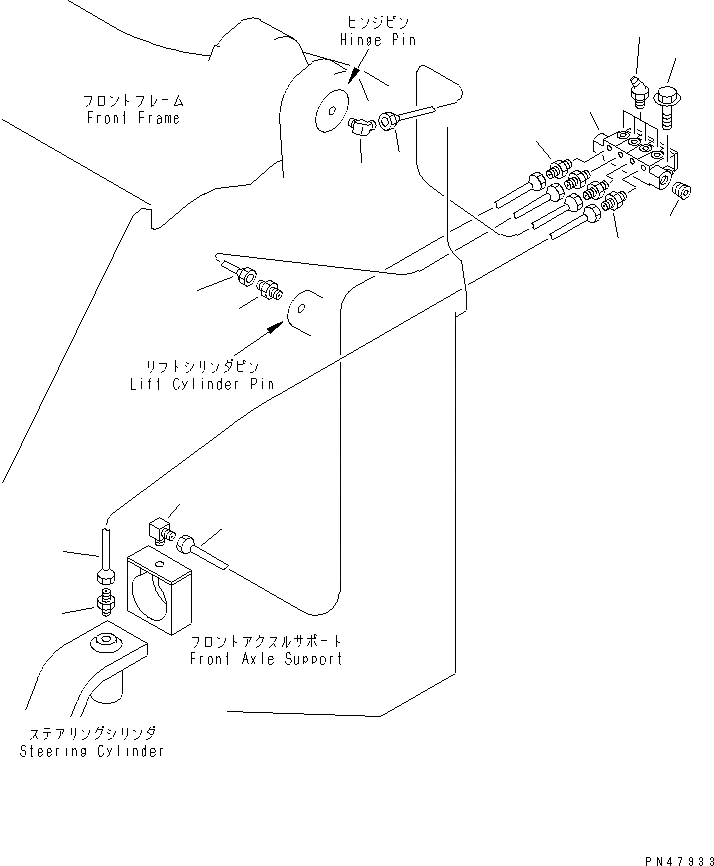 ヒンジピン
Hinge Pin

フロントフレーム
Front Frame

リフトシリンダピン
Lift Cylinder Pin

フロントアクスルサポート
Front Axle Support

ステアリングシリンダ
Steering Cylinder

PN47933