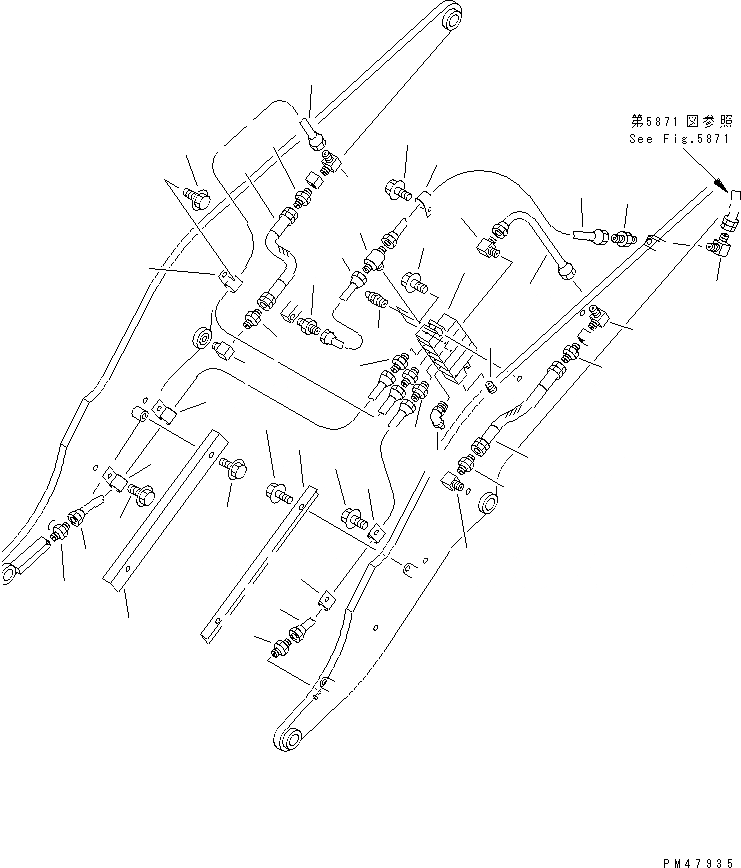 第5871図参照
See Fig.5871

PM47935