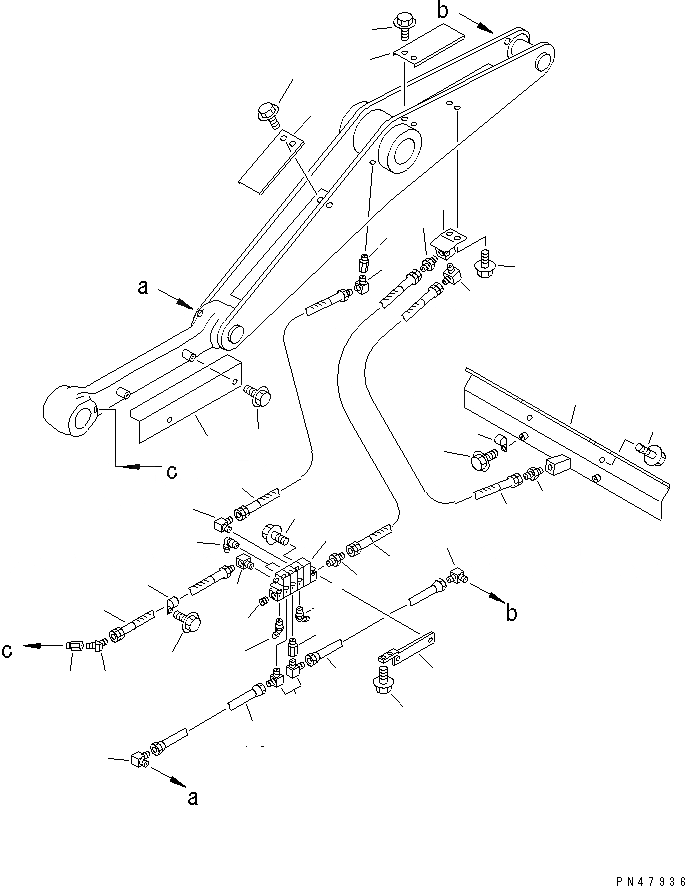 b
a
c
b
c
a
PN47936