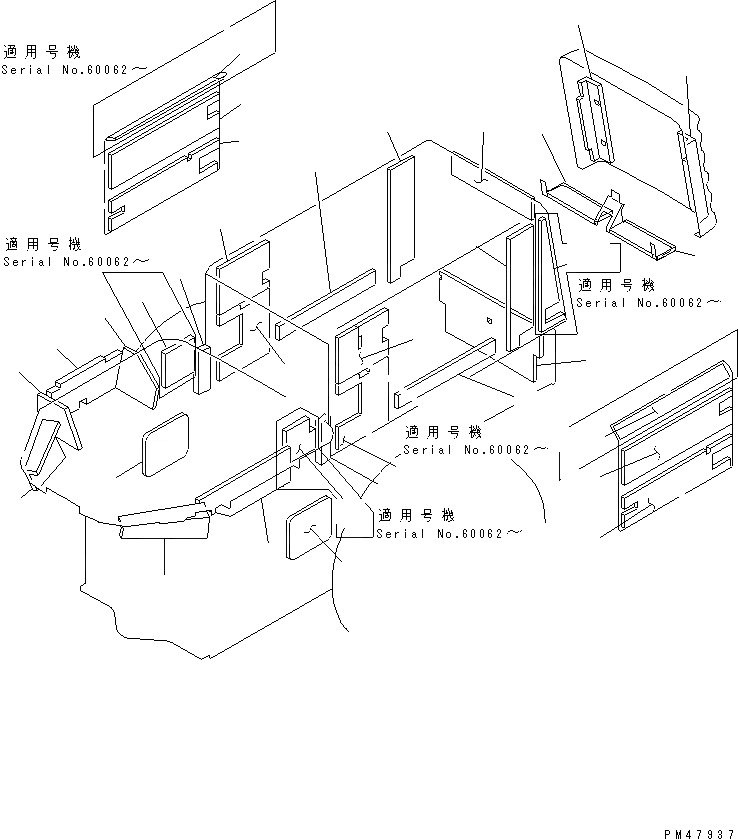 適用号機
Serial No.60062～

適用号機
Serial No.60062～

適用号機
Serial No.60062～

適用号機
Serial No.60062～

適用号機
Serial No.60062～

PM47937