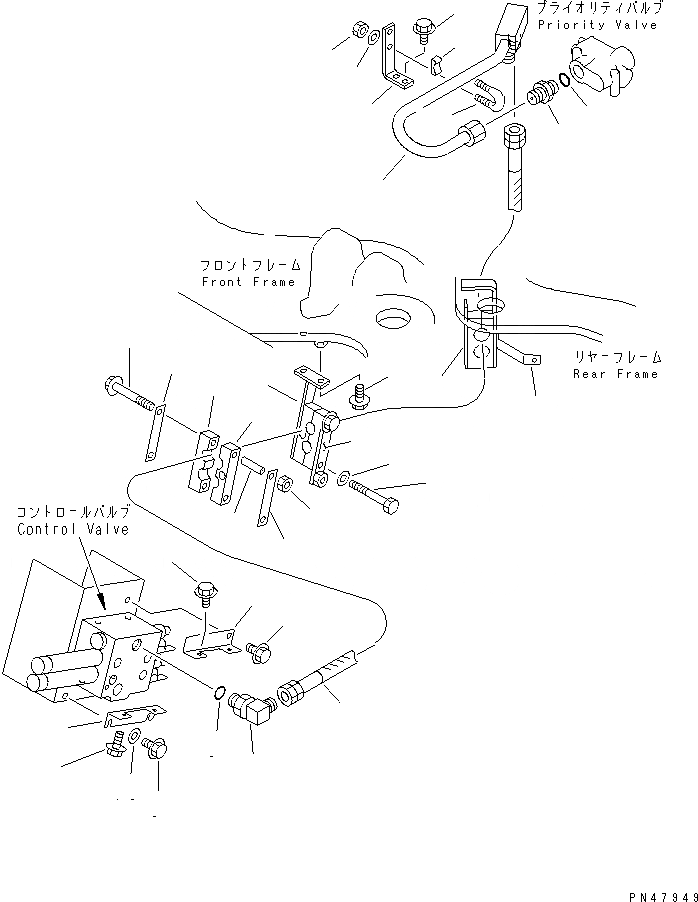 プライオリティバルブ
Priority Valve

フロントフレーム
Front Frame

リヤーフレーム
Rear Frame

コントロールバルブ
Control Valve

PN47949