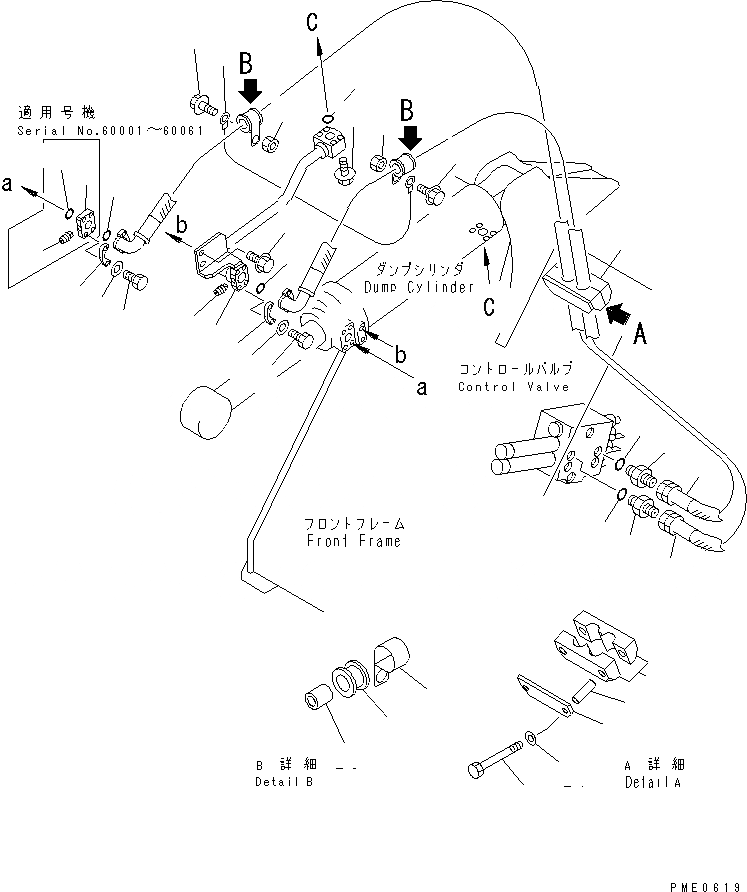 適用号機
Serial No.60001～60061

B
C
B
a
b
ダンプシリンダ
Dump Cylinder
C
A
b
a
コントロールバルブ
Control Valve

フロントフレーム
Front Frame

B 詳細
Detail B

A 詳細
Detail A

PME0619