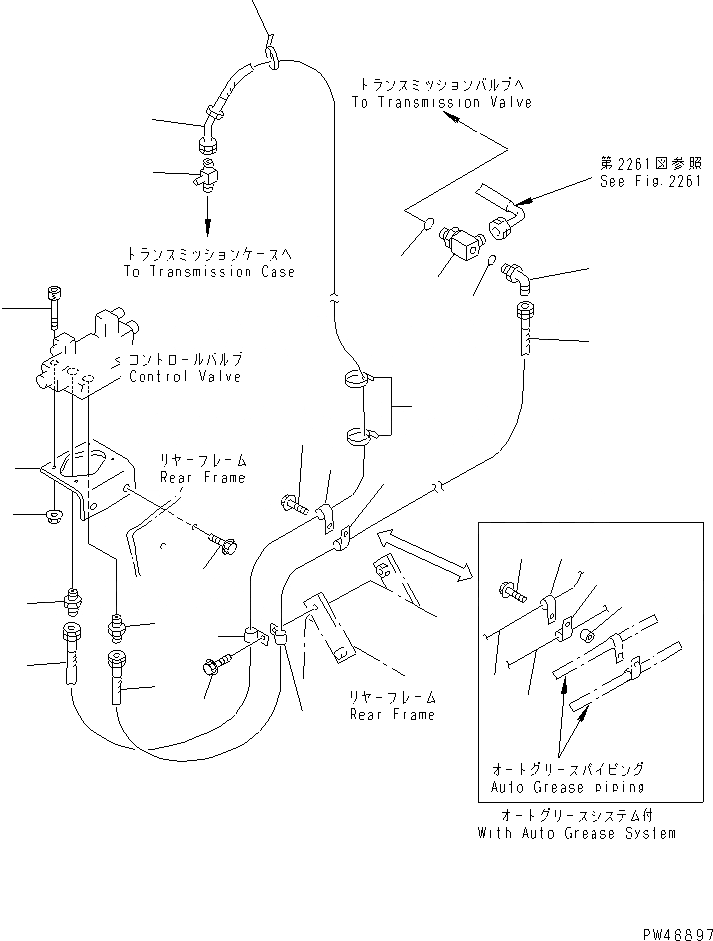 トランスミッションバルブへ
To Transmission Valve

第2261図参照
See Fig.2261

トランスミッションケースへ
To Transmission Case

コントロールバルブ
Control Valve

リヤーフレーム
Rear Frame

リヤーフレーム
Rear Frame

オートグリースパイピング
Auto Grease piping

オートグリースシステム付
With Auto Grease System

PW46897