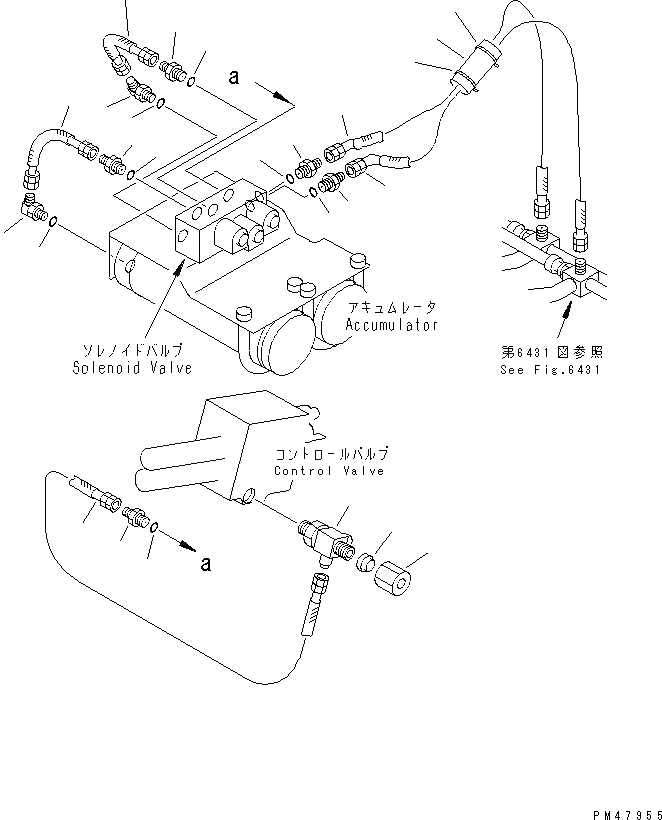 a

アキュムレータ
Accumulator

ソレノイドバルブ
Solenoid Valve

第6431図参照
See Fig.6431

コントロールバルブ
Control Valve

a

PM47955