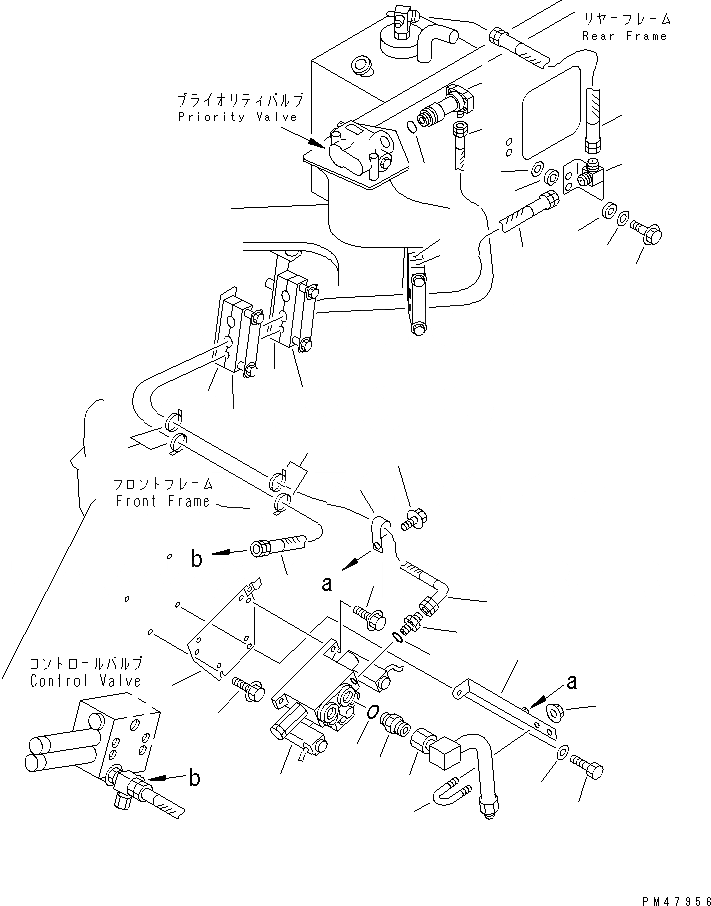 リヤーフレーム
Rear Frame

プライオリティバルブ
Priority Valve

フロントフレーム
Front Frame

b

a

コントロールバルブ
Control Valve

a

b

PM47956