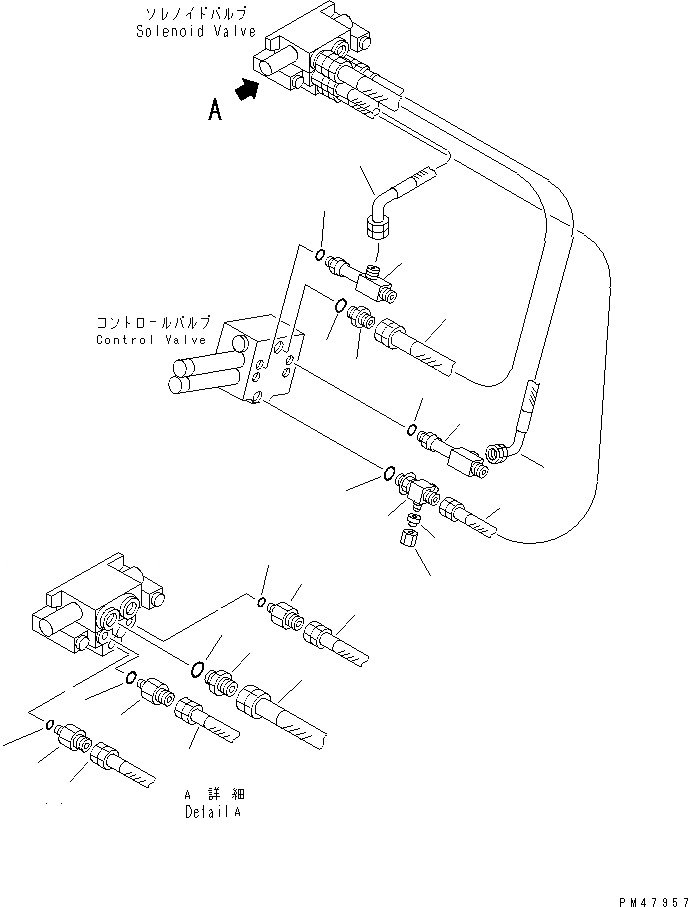 ソレノイドバルブ
Solenoid Valve

A

コントロールバルブ
Control Valve

A 詳細
Detail A

PM47957