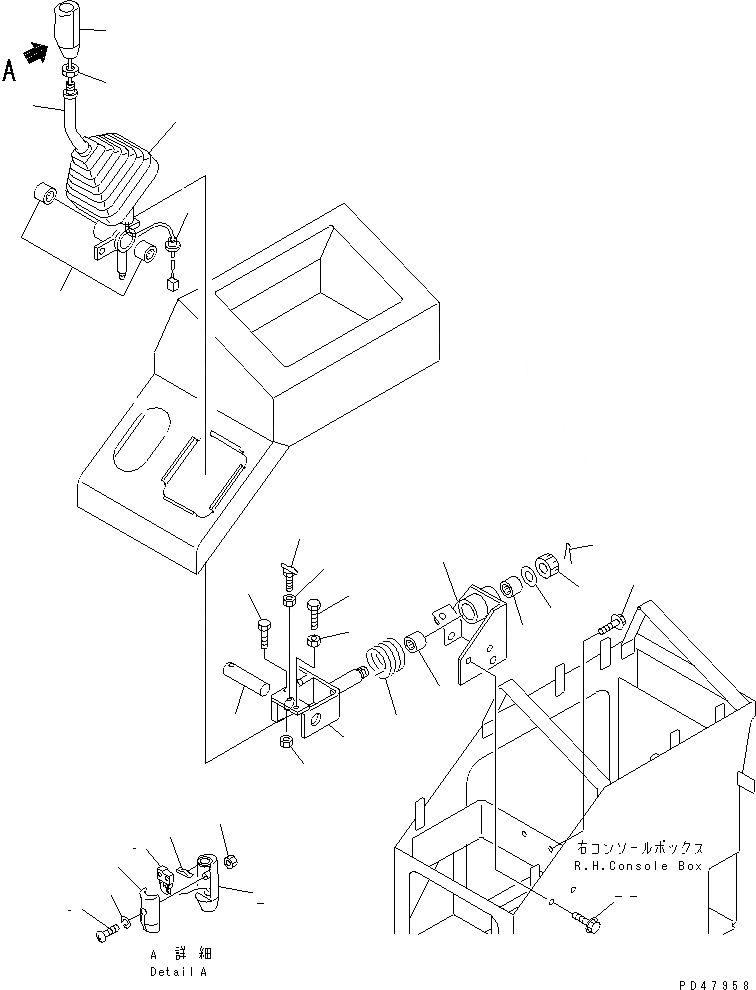 A

右コンソールボックス
R.H.Console Box

A 詳細
Detail A

PD47958