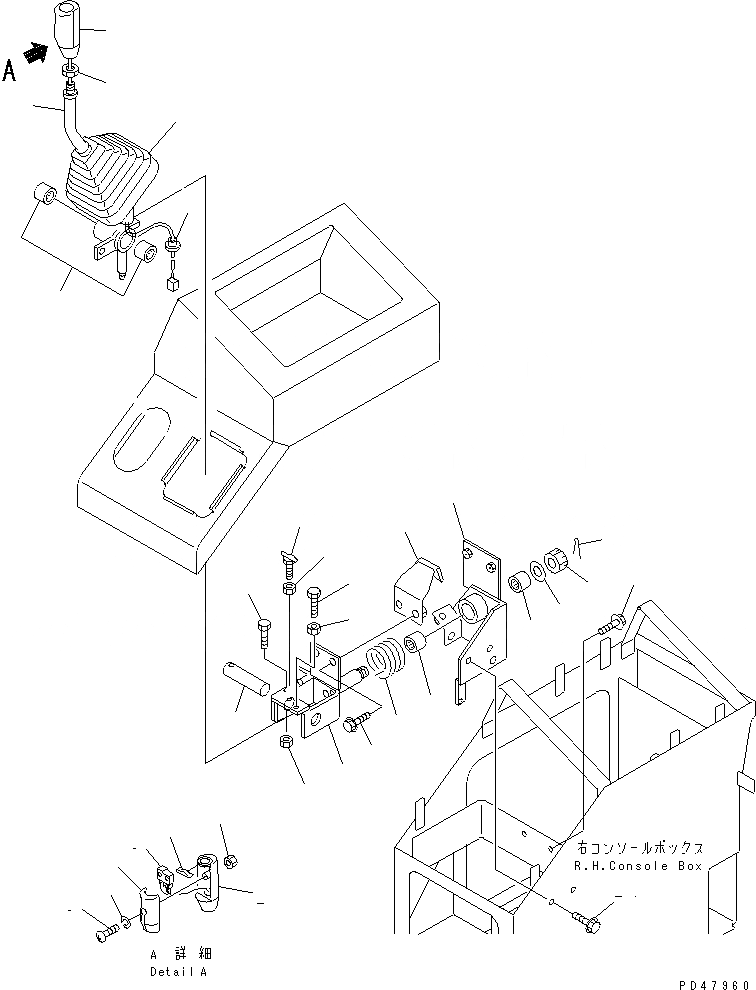 A

右コンソールボックス
R.H.Console Box

A 詳細
Detail A

PD47960