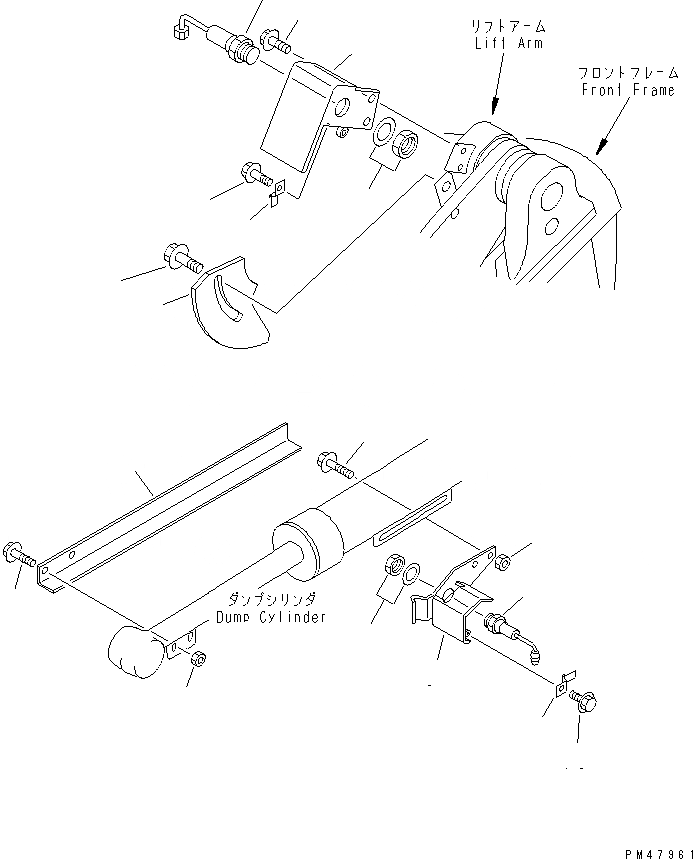 リフトアーム
Lift Arm

フロントフレーム
Front Frame

ダンプシリンダ
Dump Cylinder

PM47961