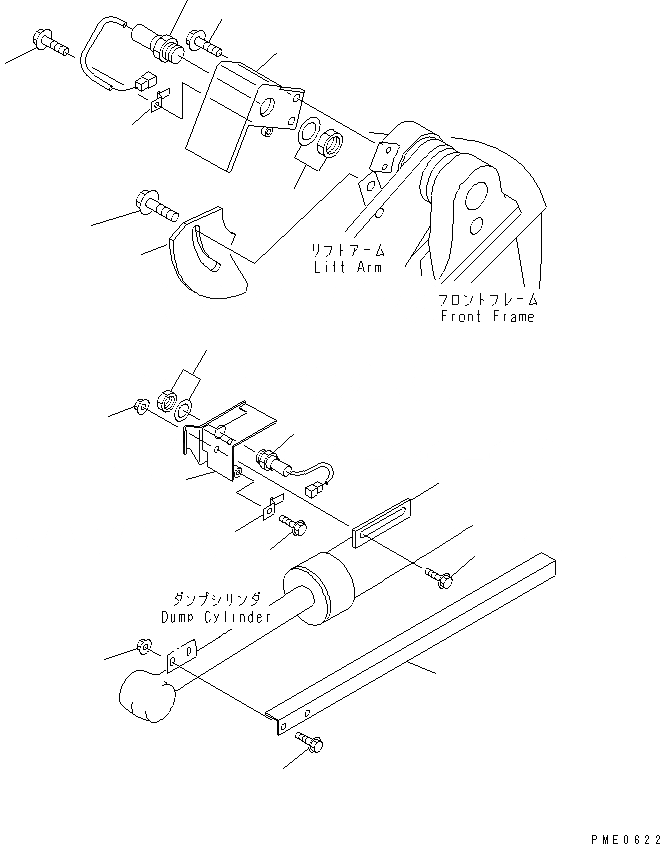 リフトアーム
Lift Arm

フロントフレーム
Front Frame

ダンプシリンダ
Dump Cylinder

PME0622