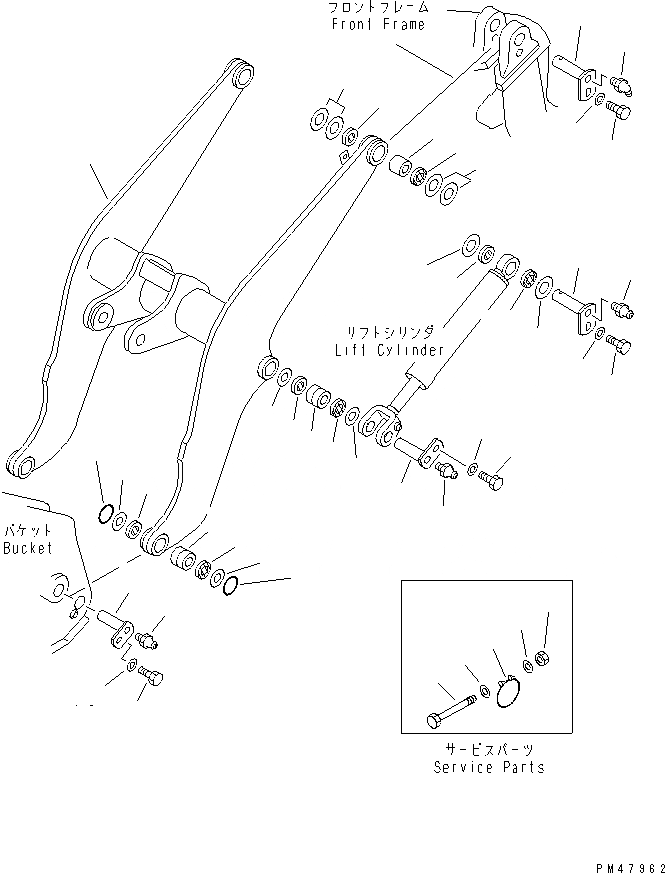 フロントフレーム
Front Frame

リフトシリンダ
Lift Cylinder

バケット
Bucket

サービスパーツ
Service Parts

PM47962