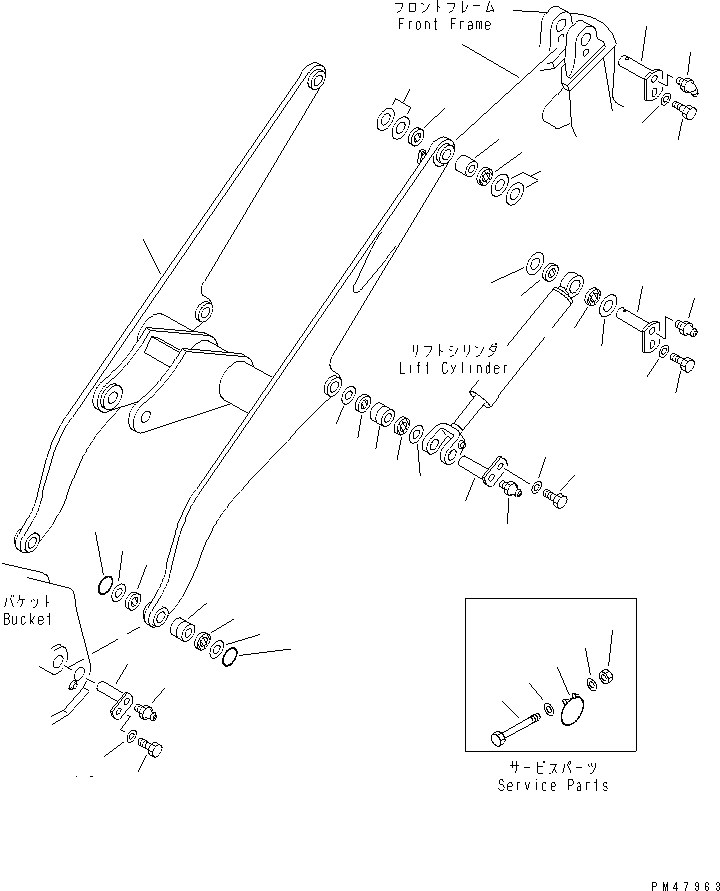 フロントフレーム
Front Frame

リフトシリンダ
Lift Cylinder

バケット
Bucket

サービスパーツ
Service Parts

PM47963