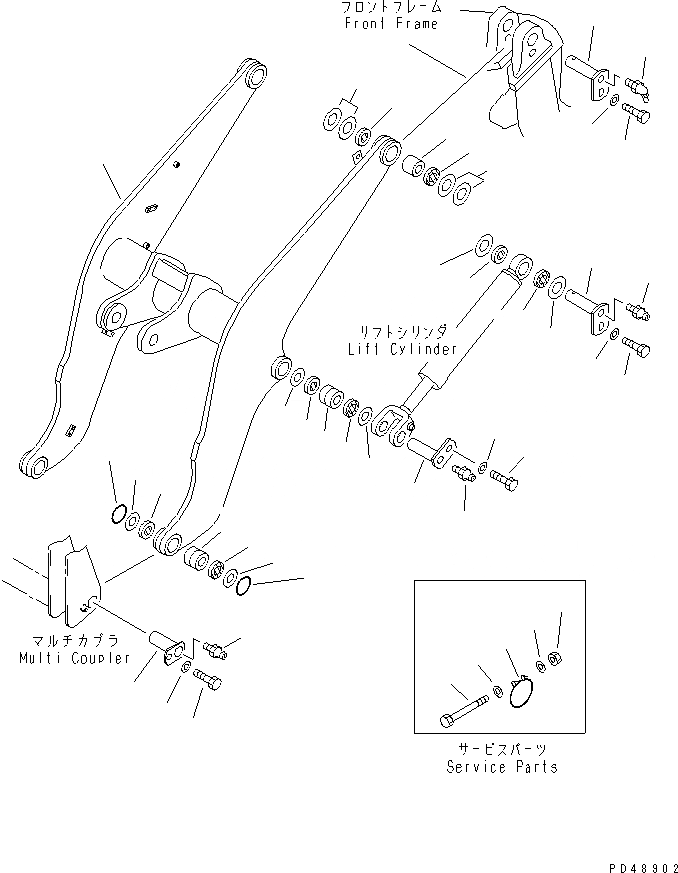 フロントフレーム
Front Frame

リフトシリンダ
Lift Cylinder

マルチカプラ
Multi Coupler

サービスパーツ
Service Parts

PD48902