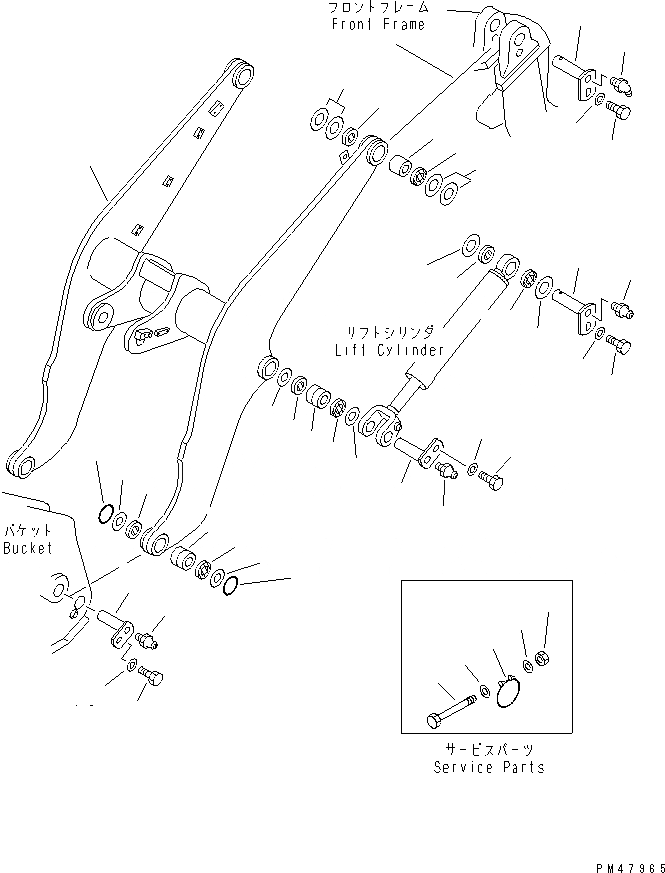 フロントフレーム
Front Frame

リフトシリンダ
Lift Cylinder

バケット
Bucket

サービスパーツ
Service Parts

PM47965