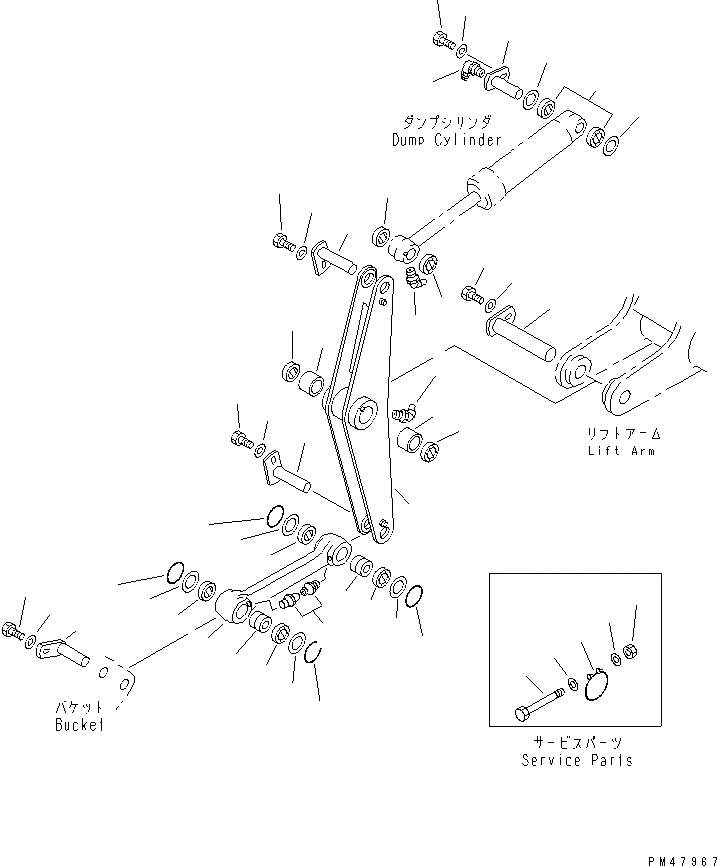 ダンプシリンダ
Dump Cylinder

リフトアーム
Lift Arm

バケット
Bucket

サービスパーツ
Service Parts

PM47967