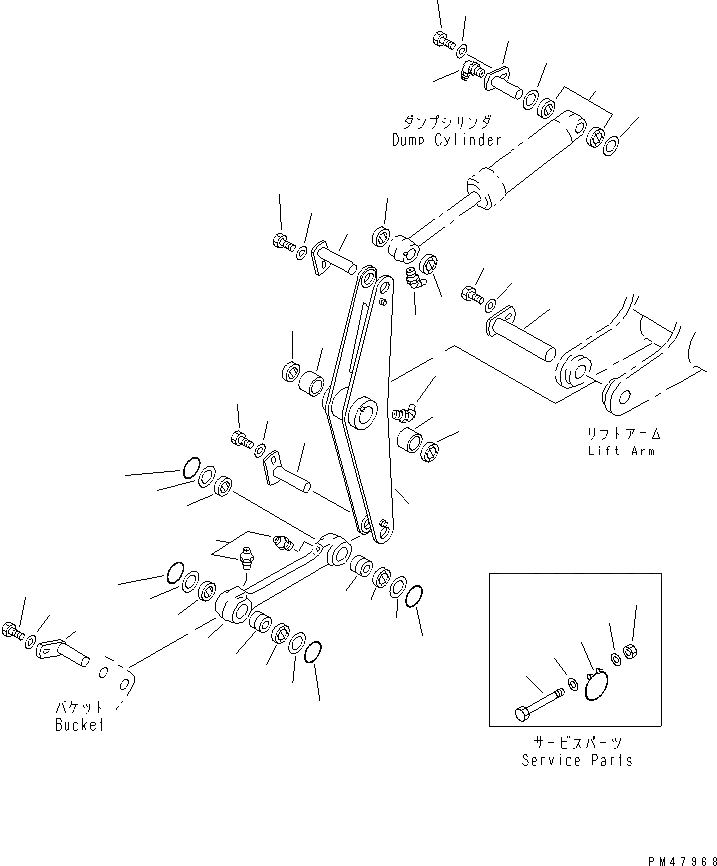 ダンプシリンダ
Dump Cylinder

リフトアーム
Lift Arm

バケット
Bucket

サービスパーツ
Service Parts

PM47968